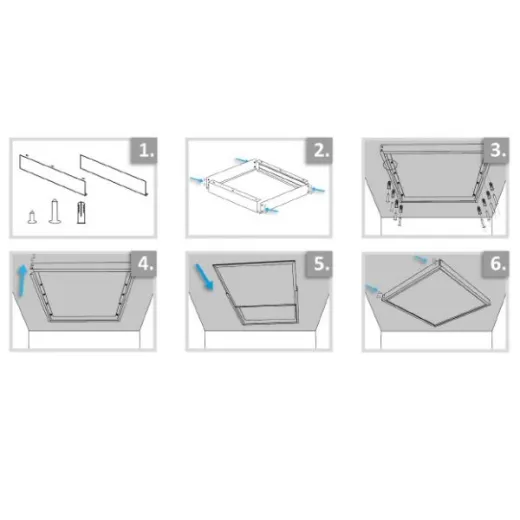 1.

2.

3.

4.

5.

6.